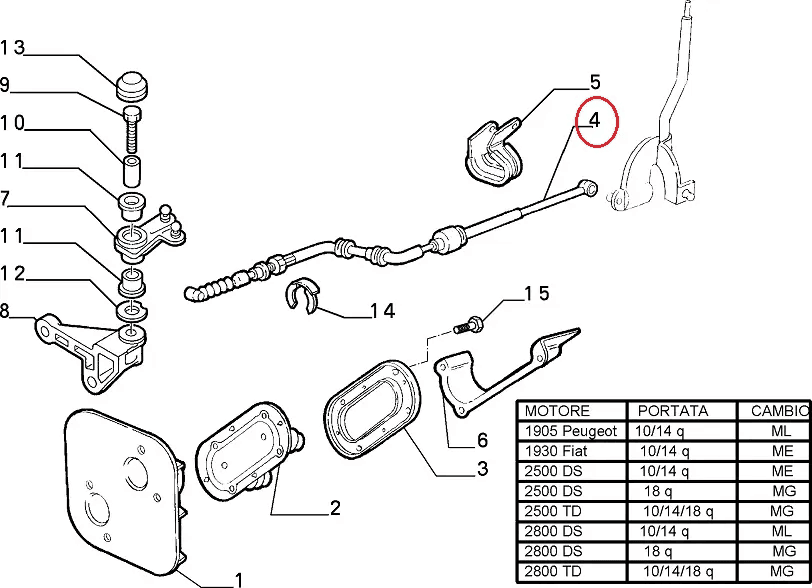 13
9
10
11
7
11
12
8
5
4
14
15
6
3
2
1

| MOTORE | PORTATA | CAMBIO |
|---|---|---|
| 1905 Peugeot | 10/14 q | ML |
| 1930 Fiat | 10/14 q | ME |
| 2500 DS | 10/14 q | ME |
| 2500 DS | 18 q | MG |
| 2500 TD | 10/14/18 q | MG |
| 2800 DS | 10/14 q | ML |
| 2800 DS | 18 q | MG |
| 2800 TD | 10/14/18 q | MG |