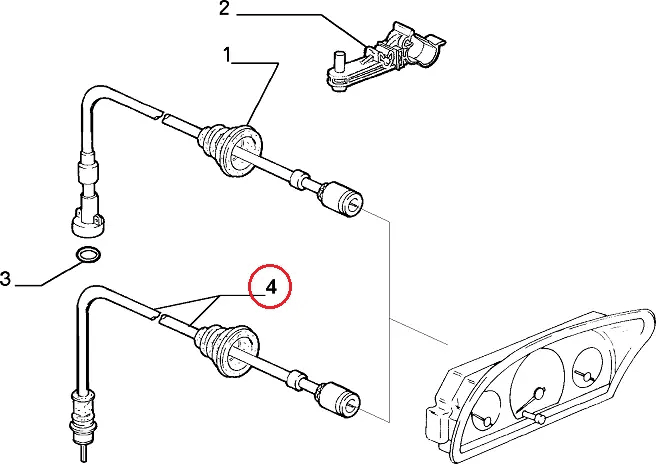 2

1

3

4