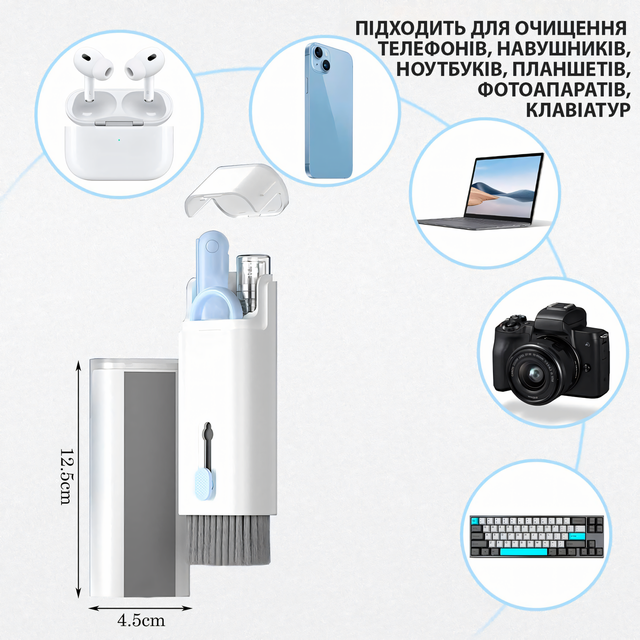 ПІДХОДИТЬ ДЛЯ ОЧИЩЕННЯ ТЕЛЕФОНІВ, НАВУШНИКІВ, НОУТБУКІВ, ПЛАНШЕТІВ, ФОТОАПАРАТІВ, КЛАВІАТУР

12.5cm

4.5cm