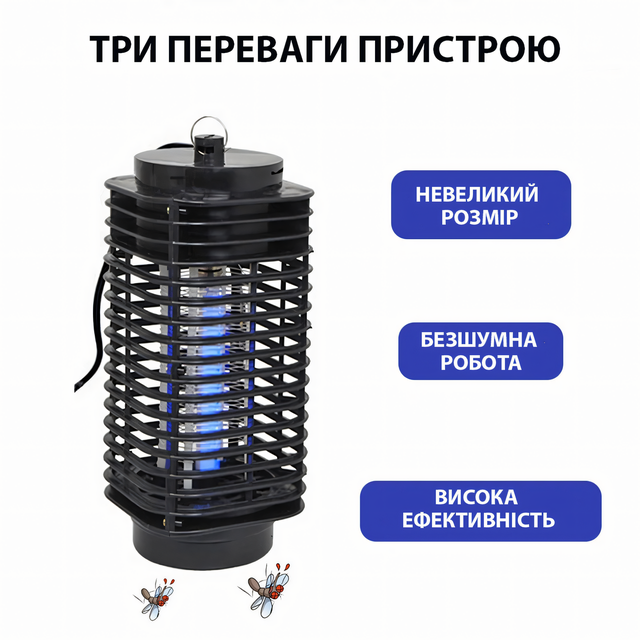 ТРИ ПЕРЕВАГИ ПРИСТРОЮ

НЕВЕЛИКИЙ РОЗМІР

БЕЗШУМНА РОБОТА

ВИСОКА ЕФЕКТИВНІСТЬ