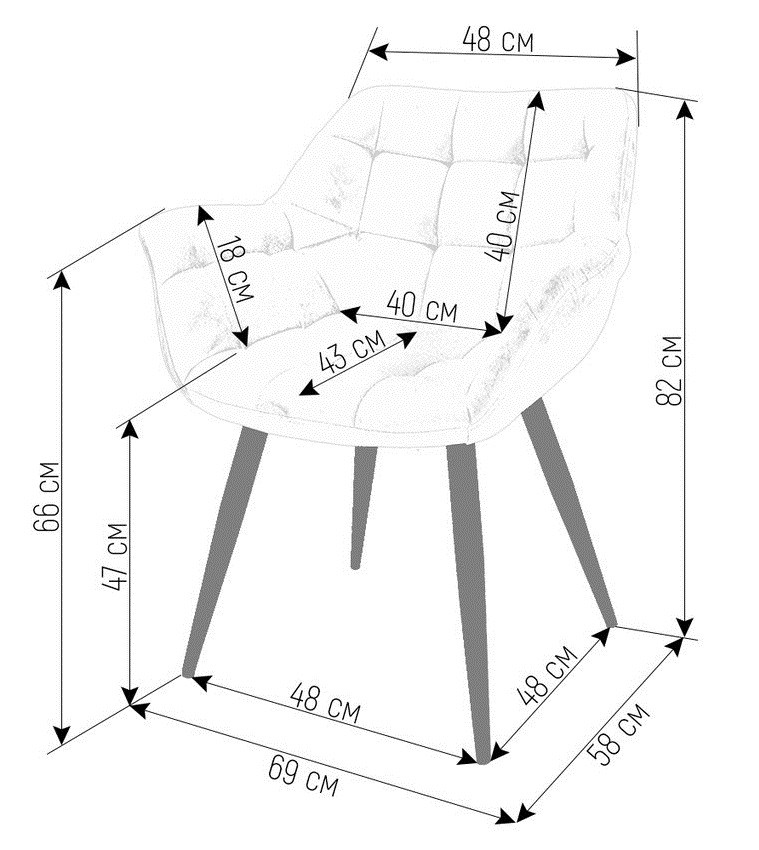 48 см
40 см
18 см
40 см
43 см
82 см
66 см
47 см
48 см
48 см
69 см
58 см