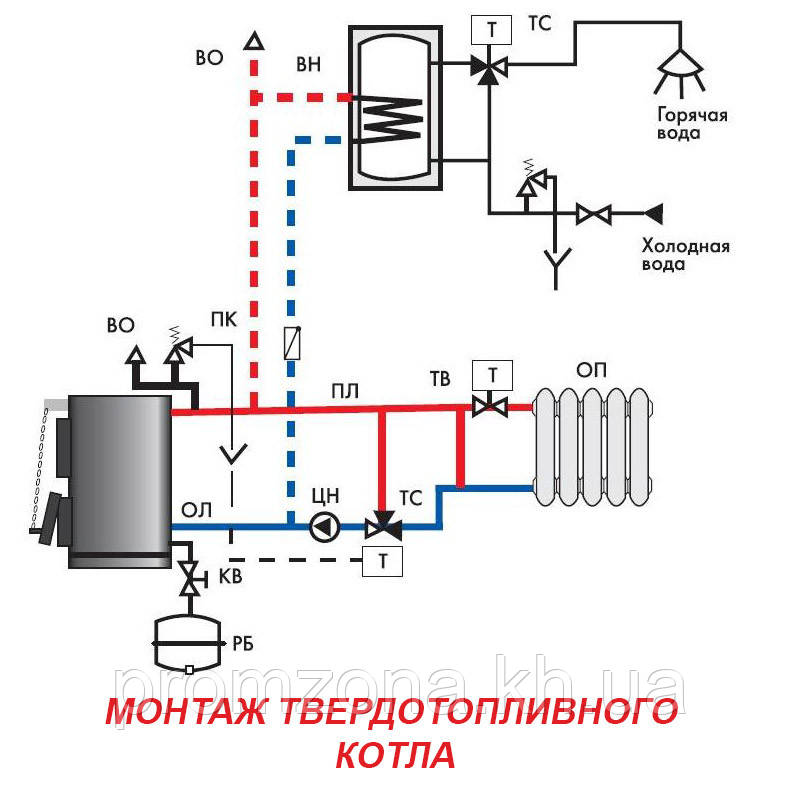 ВО
ВН
Т
ТС
Горячая вода
Холодная вода
ВО
ПК
ПЛ
ТВ
Т
ОП
ОЛ
ЦН
ТС
Т
КВ
РБ
promzona.kh.ua
МОНТАЖ ТВЕРДОТОПЛИВНОГО КОТЛА