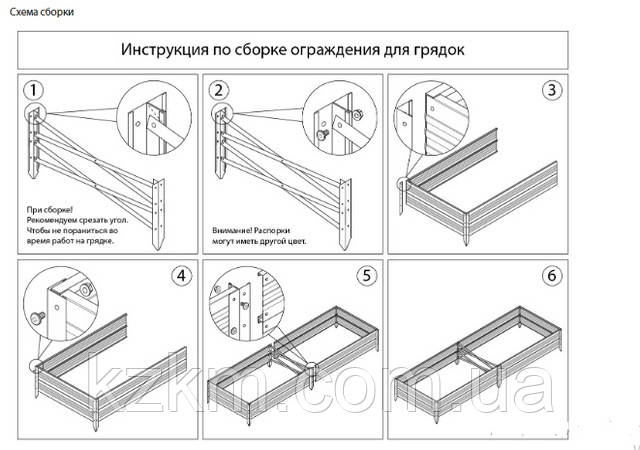 Схема сборки

Инструкция по сборке ограждения для грядок

1

При сборке! Рекомендуем срезать угол. Чтобы не пораниться во время работ на грядке.

2

Внимание! Распорки могут иметь другой цвет.

3

4

5

6

kzkm.com.ua