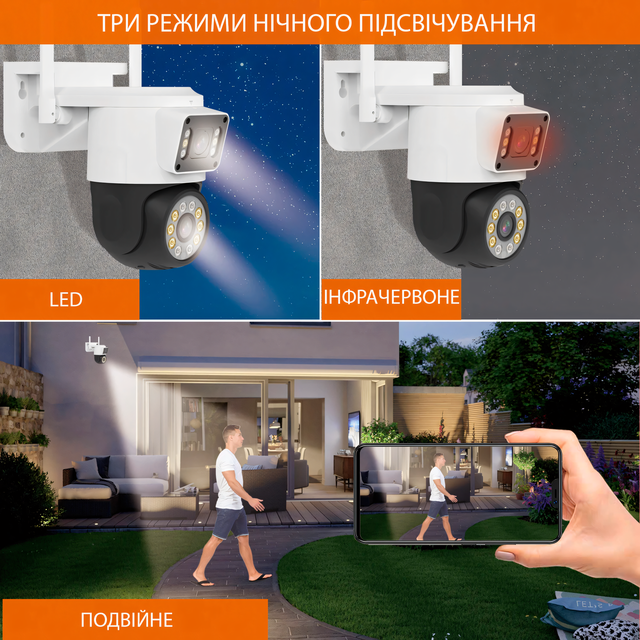 ТРИ РЕЖИМИ НІЧНОГО ПІДСВІЧУВАННЯ

LED

ІНФРАЧЕРВОНЕ

ПОДВІЙНЕ