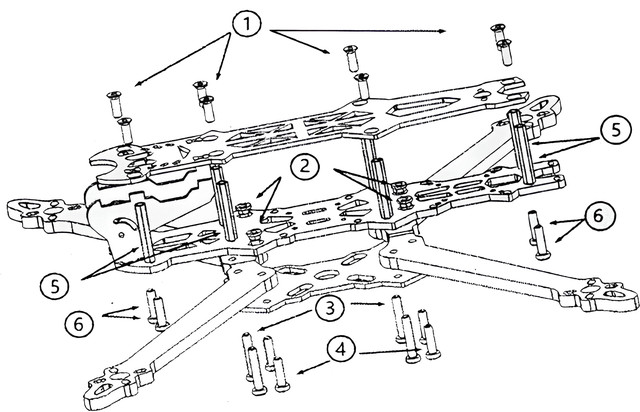 1
5
2
6
5
6
3
4