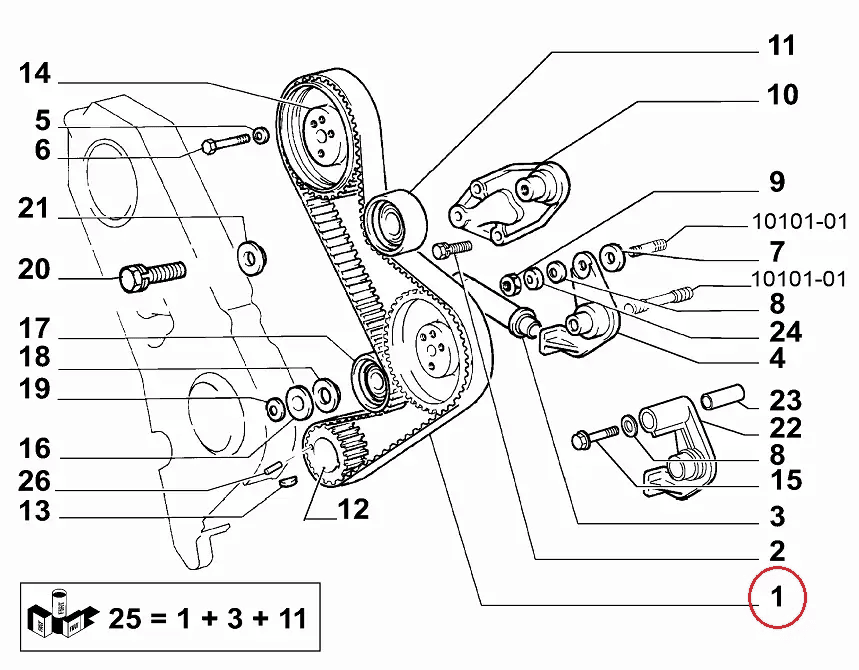 14
5
6
21
20
17
18
19
16
26
13
12
11
10
9
10101-01
7
10101-01
8
24
4
23
22
8
15
3
2
1
25 = 1 + 3 + 11