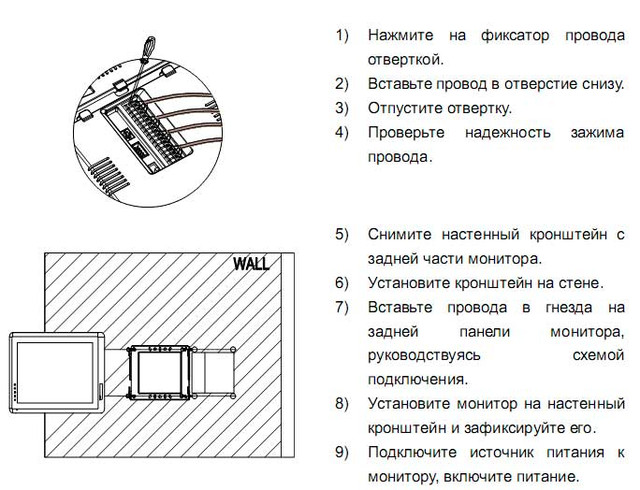 1) Нажмите на фиксатор провода отверткой.
2) Вставьте провод в отверстие снизу.
3) Отпустите отвертку.
4) Проверьте надежность зажима провода.

WALL

5) Снимите настенный кронштейн с задней части монитора.
6) Установите кронштейн на стене.
7) Вставьте провода в гнезда на задней панели монитора, руководствуясь схемой подключения.
8) Установите монитор на настенный кронштейн и зафиксируйте его.
9) Подключите источник питания к монитору, включите питание.