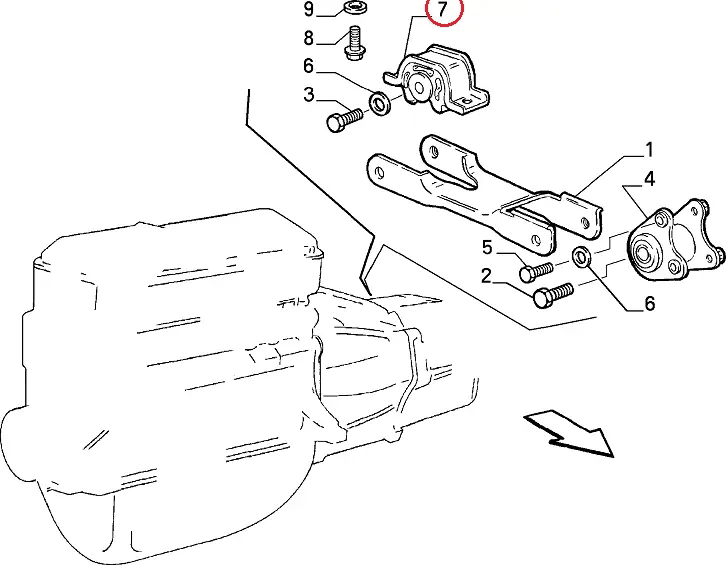 9
7
8
6
3
1
4
5
2
6