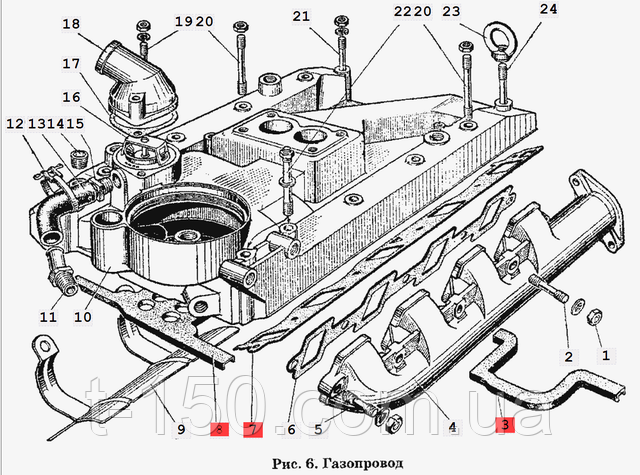 18
19
20
21
22
20
23
24
17
16
12
13
14
15
11
10
9
8
7
6
5
4
3
2
1
t-150.com.ua
Рис. 6. Газопровод