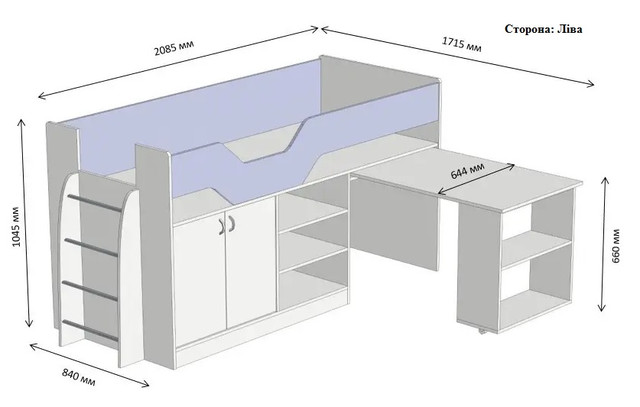 Сторона: Ліва

2085 мм

1715 мм

644 мм

1045 мм

660 мм

840 мм