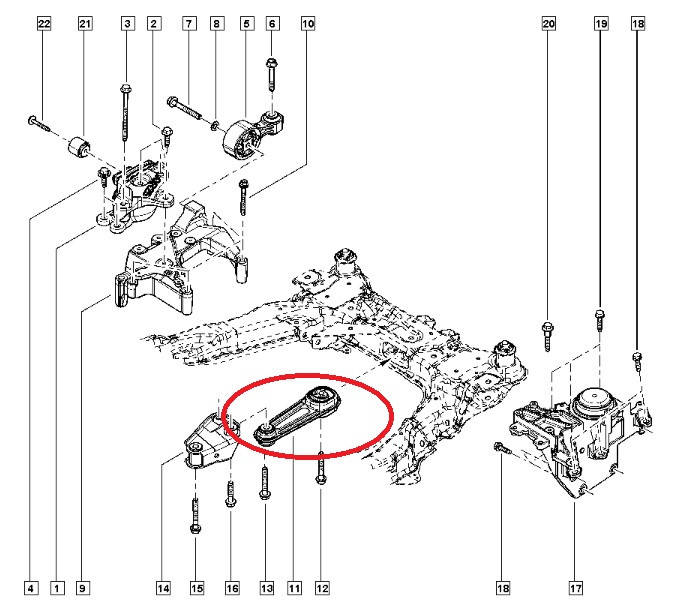 22 21 3 2 7 8 5 6 10 20 19 18

4 1 9 14 15 16 13 11 12 18 17