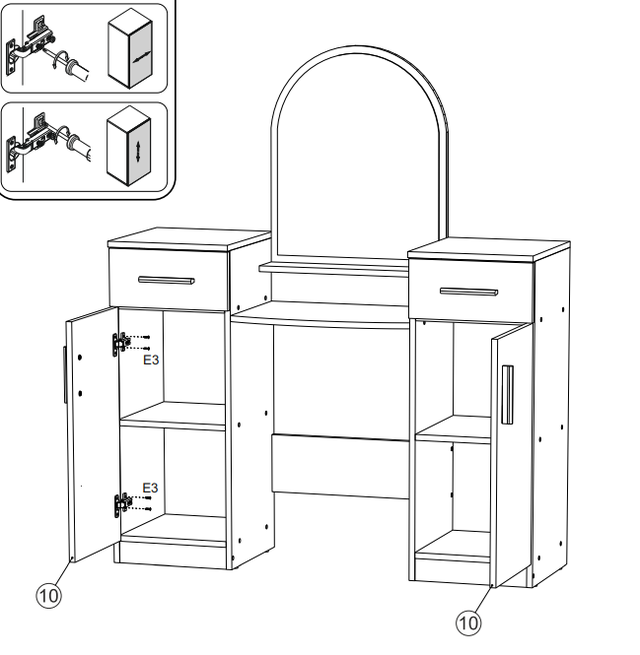 E3
E3
10
10