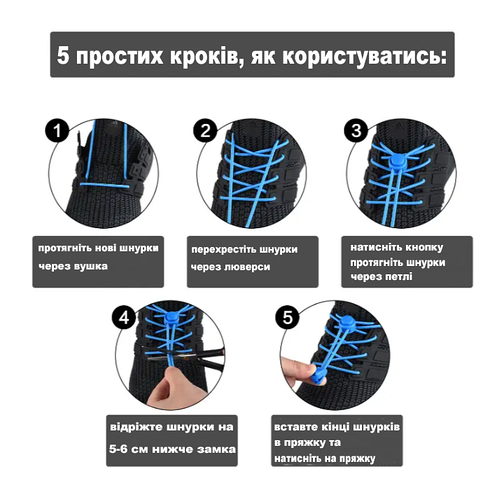 5 простих кроків, як користуватись:

1

протягніть нові шнурки через вушка

2

перехрестіть шнурки через люверси

3

натисніть кнопку протягніть шнурки через петлі

4

відріжте шнурки на 5-6 см нижче замка

5

вставте кінці шнурків в пряжку та натисніть на пряжку