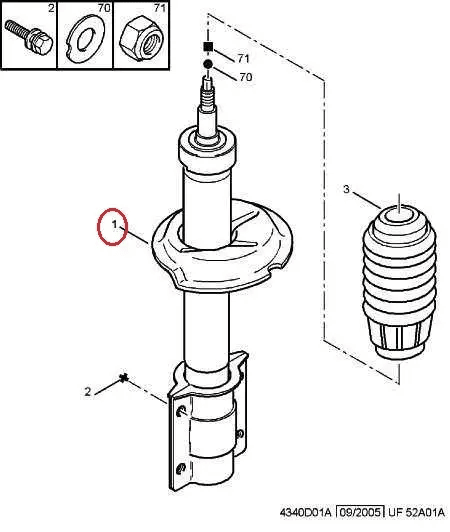 2
70
71
71
70
3
1
2
4340D01A 09/2005 UF 52A01A