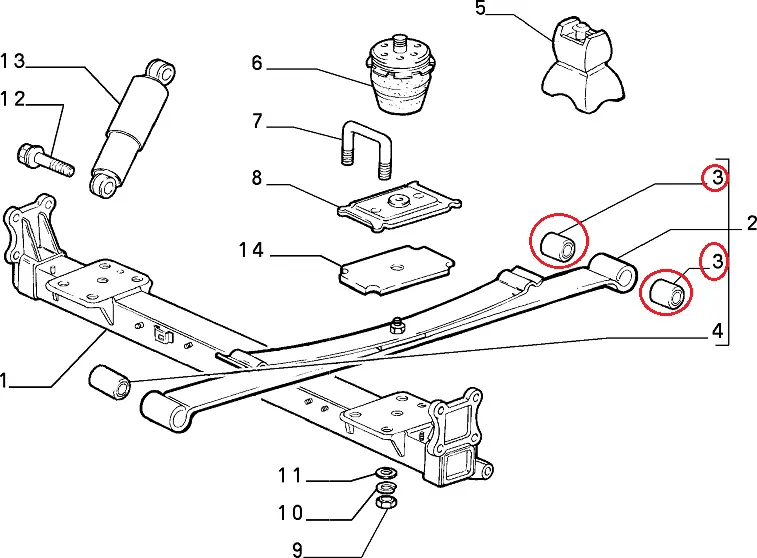 5
13
6
12
7
8
3
2
14
3
4
1
11
10
9