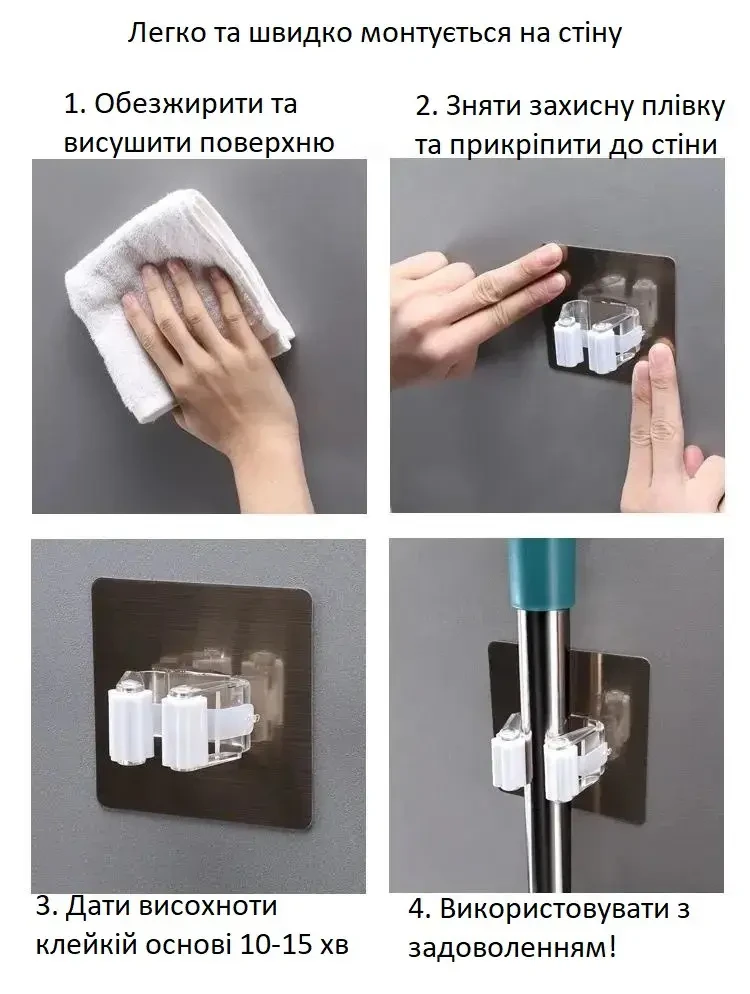 Легко та швидко монтується на стіну

1. Обезжирити та висушити поверхню

2. Зняти захисну плівку та прикріпити до стіни

3. Дати висохноти клейкій основі 10-15 хв

4. Використовувати з задоволенням!