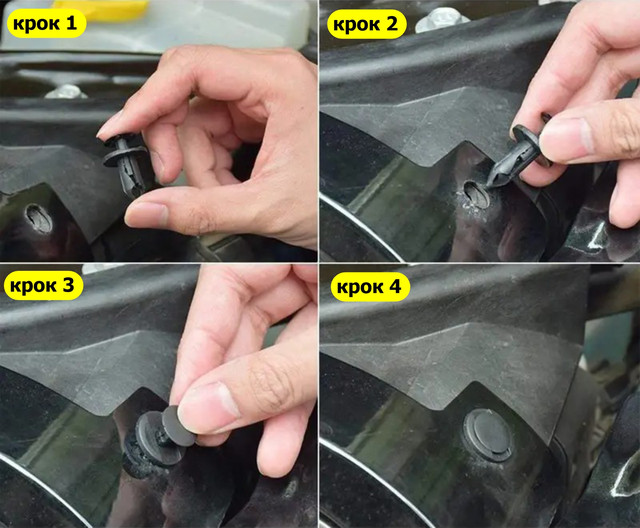 крок 1

крок 2

крок 3

крок 4