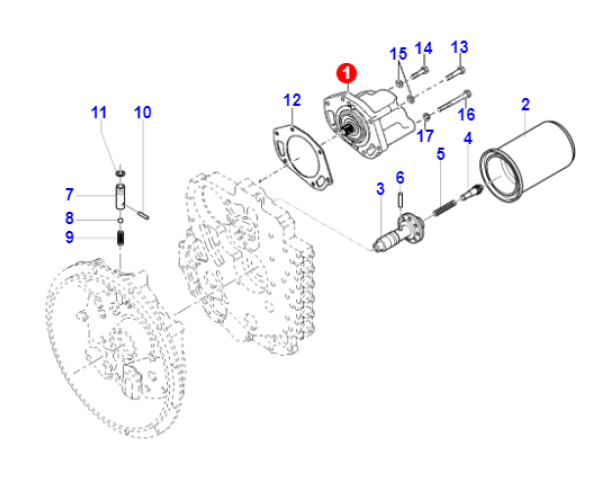 15
14
13
1
12
16
2
11
10
17
4
5
6
3
7
8
9