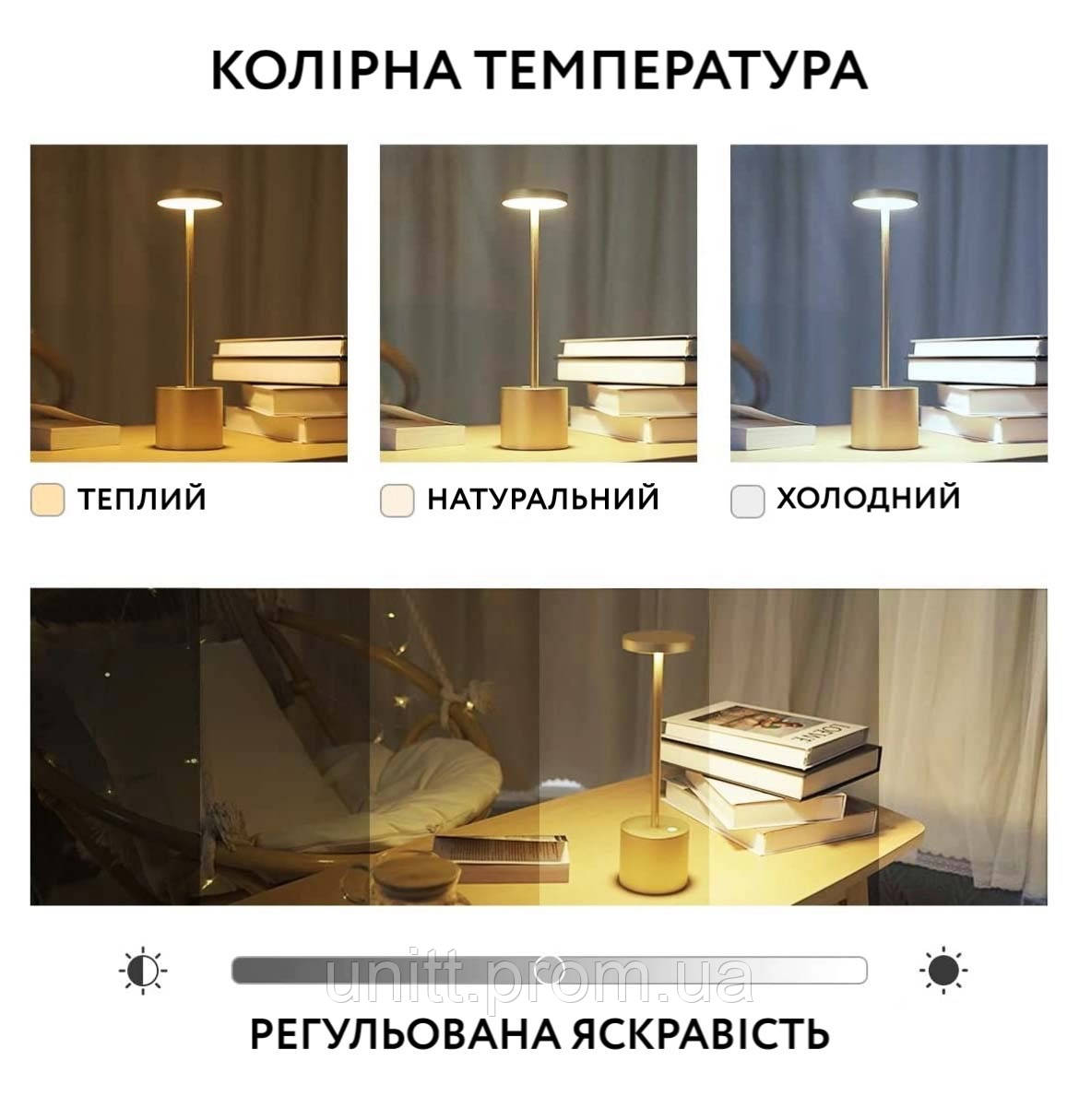 КОЛІРНА ТЕМПЕРАТУРА

ТЕПЛИЙ

НАТУРАЛЬНИЙ

ХОЛОДНИЙ

unitt.prom.ua

РЕГУЛЬОВАНА ЯСКРАВІСТЬ