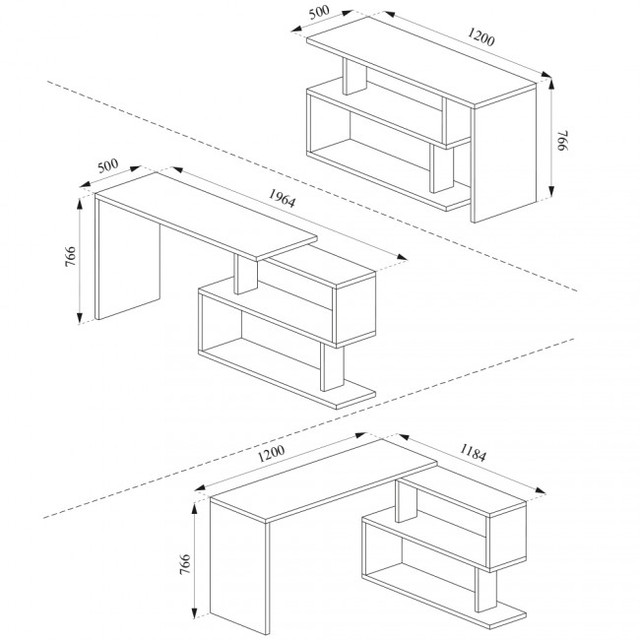 500
1200
766
500
1964
766
1200
1184
766