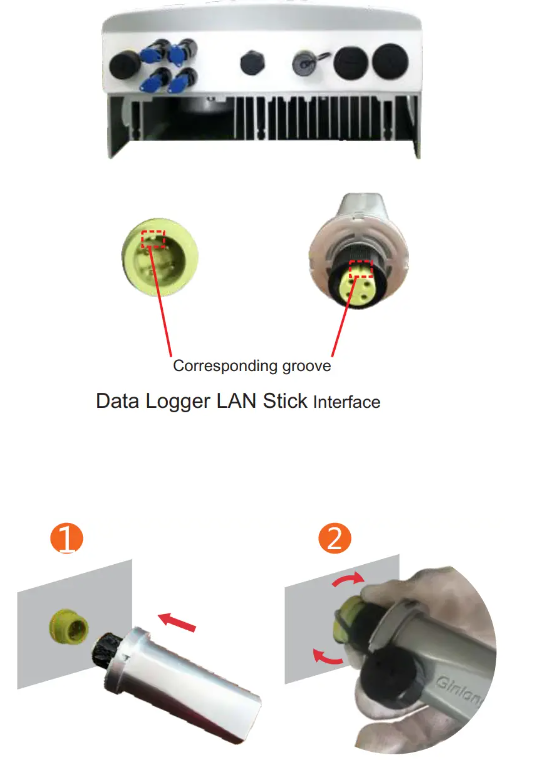 Corresponding groove

Data Logger LAN Stick Interface

1

2

Ginlon