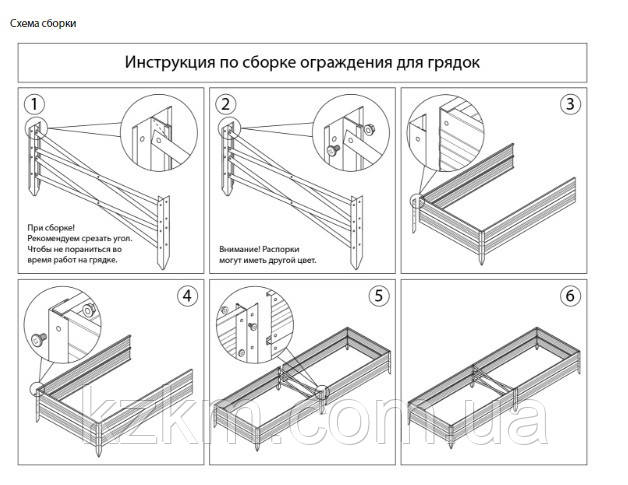 Схема сборки

Инструкция по сборке ограждения для грядок

1

При сборке! Рекомендуем срезать угол. Чтобы не пораниться во время работ на грядке.

2

Внимание! Распорки могут иметь другой цвет.

3

4

5

6

kzkm.com.ua