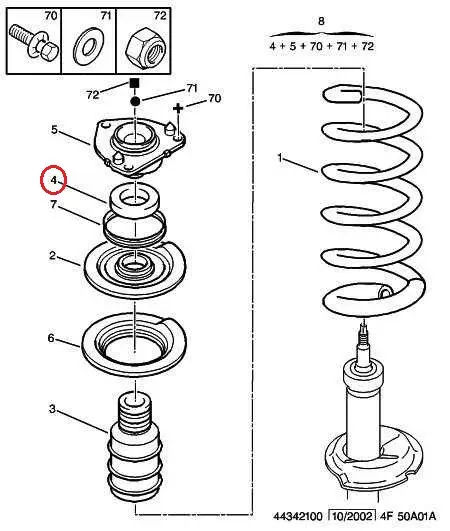 70
71
72

8
4 + 5 + 70 + 71 + 72

72
71
70
5
4
7
2
6
3
1

44342100 10/2002 4F 50A01A