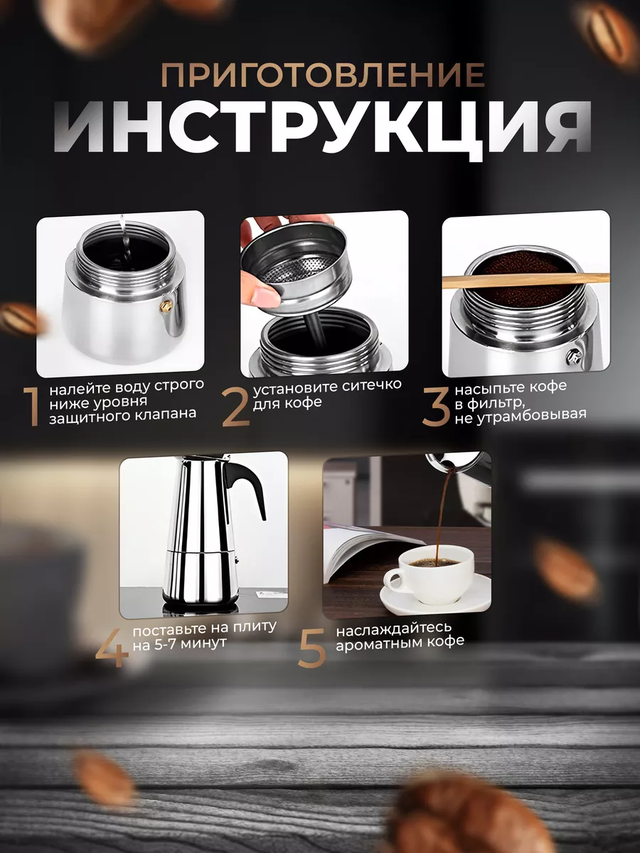 ПРИГОТОВЛЕНИЕ
ИНСТРУКЦИЯ

1 налейте воду строго ниже уровня защитного клапана

2 установите ситечко для кофе

3 насыпьте кофе в фильтр, не утрамбовывая

4 поставьте на плиту на 5-7 минут

5 наслаждайтесь ароматным кофе