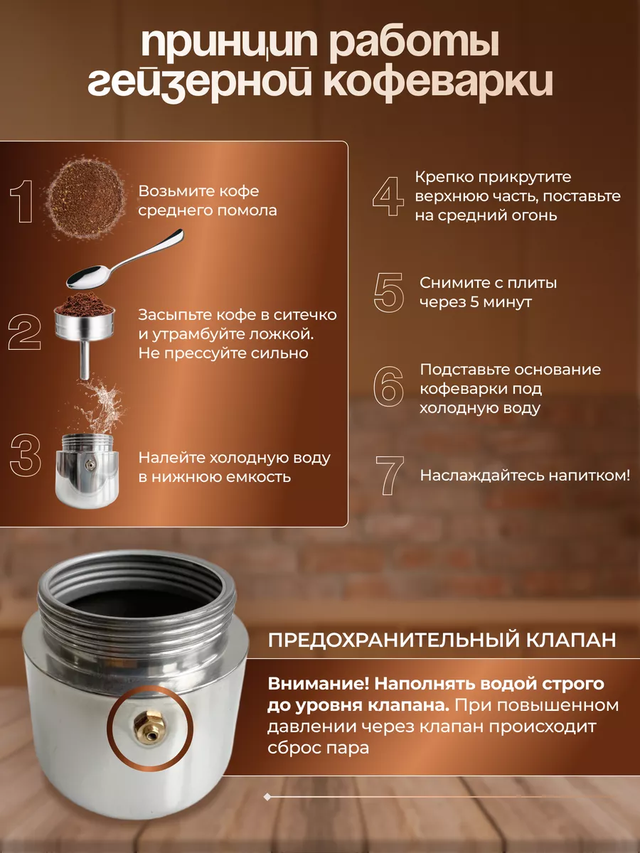 принцип работы гейзерной кофеварки

1 Возьмите кофе среднего помола

2 Засыпьте кофе в ситечко и утрамбуйте ложкой. Не прессуйте сильно

3 Налейте холодную воду в нижнюю емкость

4 Крепко прикрутите верхнюю часть, поставьте на средний огонь

5 Снимите с плиты через 5 минут

6 Подставьте основание кофеварки под холодную воду

7 Наслаждайтесь напитком!

ПРЕДОХРАНИТЕЛЬНЫЙ КЛАПАН

Внимание! Наполнять водой строго до уровня клапана. При повышенном давлении через клапан происходит сброс пара