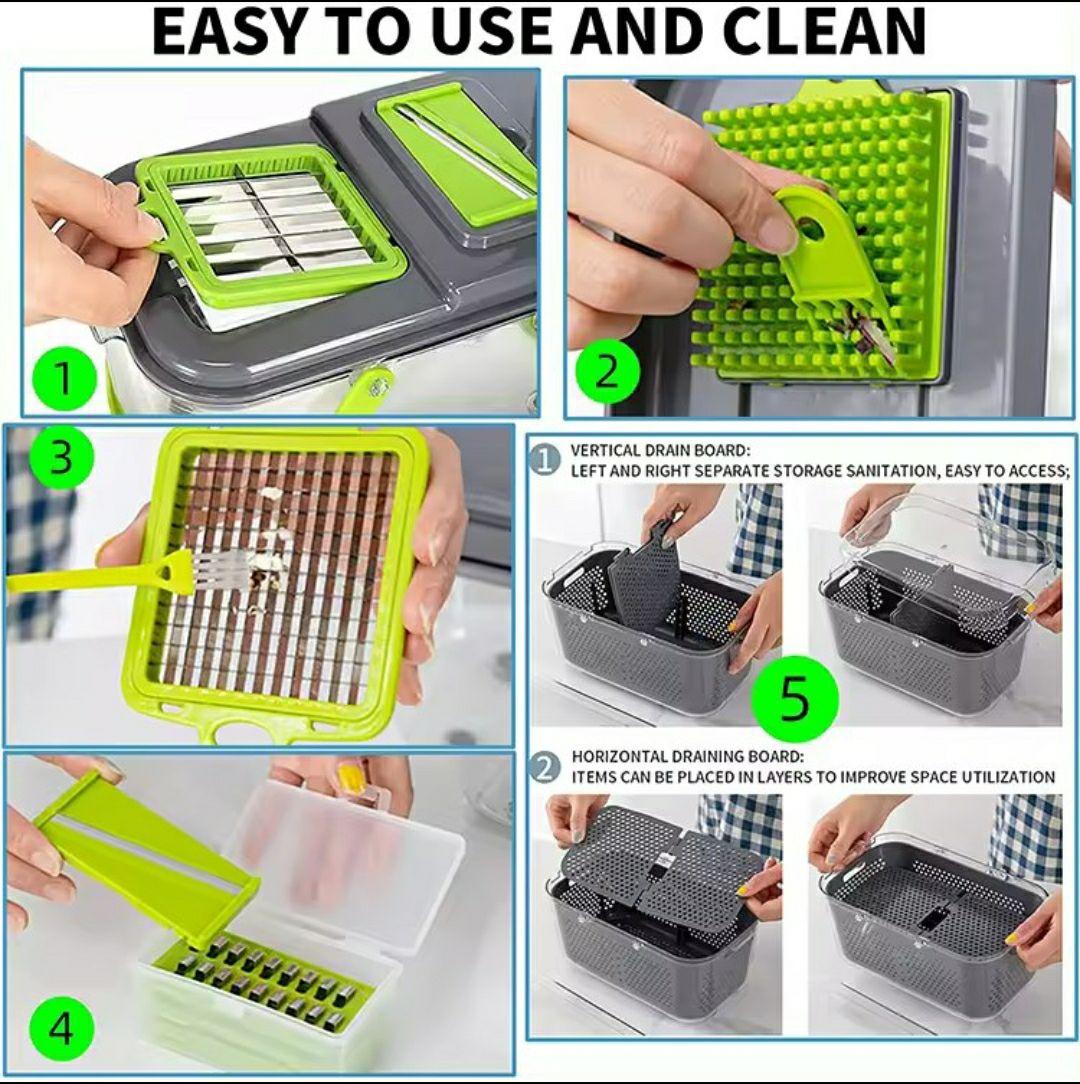 EASY TO USE AND CLEAN

1

2

3

4

1 VERTICAL DRAIN BOARD:
LEFT AND RIGHT SEPARATE STORAGE SANITATION, EASY TO ACCESS;

5

2 HORIZONTAL DRAINING BOARD:
ITEMS CAN BE PLACED IN LAYERS TO IMPROVE SPACE UTILIZATION