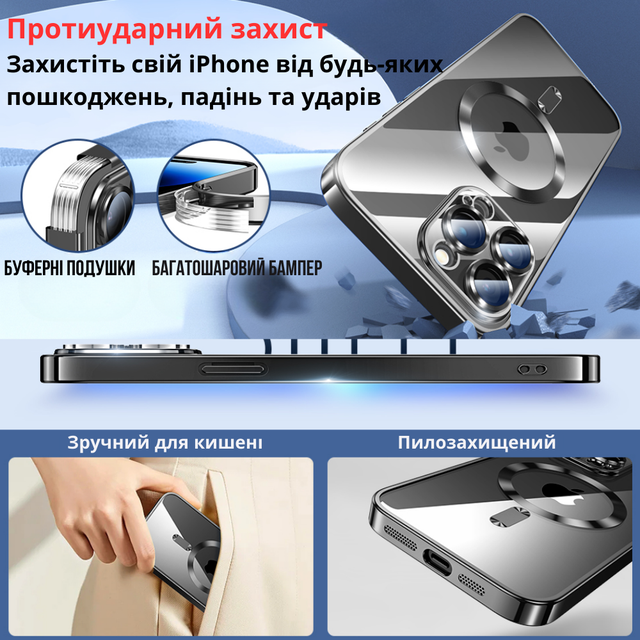 Протиударний захист
Захистіть свій iPhone від будь-яких пошкоджень, падінь та ударів

БУФЕРНІ ПОДУШКИ

БАГАТОШАРОВИЙ БАМПЕР

Зручний для кишені

Пилозахищений