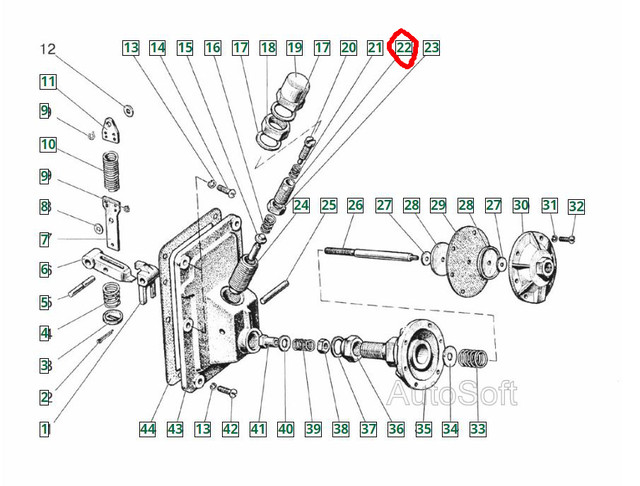 12
13 14 15 16 17 18 19 17 20 21 22 23
11
9
10
9
8
7
6
5
4
3
2
1
24 25 26 27 28 29 28 27 30 31 32
AutoSoft
44 43 13 42 41 40 39 38 37 36 35 34 33