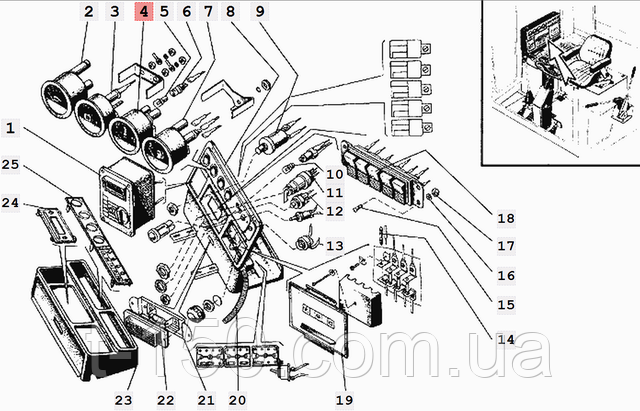 2 3 4 5 6 7 8 9

1

25

24

10

11

12

13

18

17

16

15

14

23 22 21 20 19

t-150.com.ua