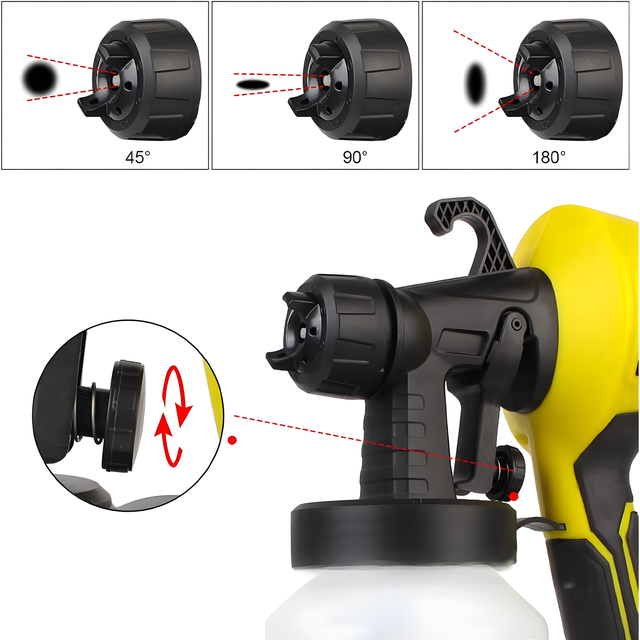 45°

90°

180°