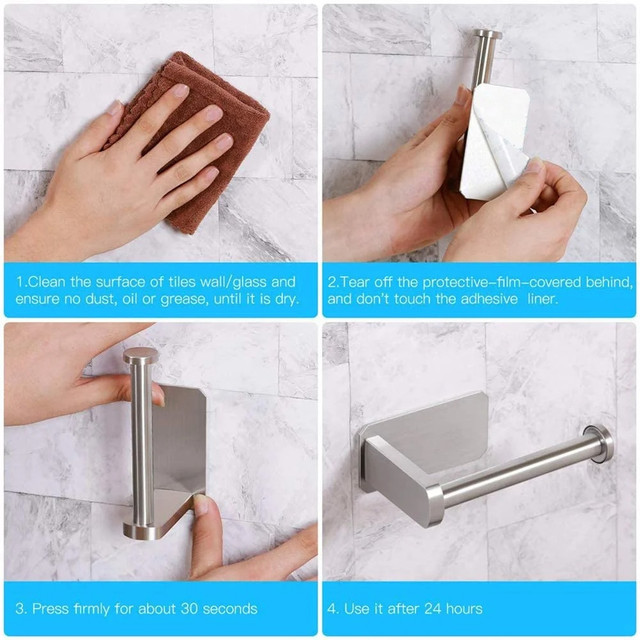 1.Clean the surface of tiles wall/glass and ensure no dust, oil or grease, until it is dry.

2.Tear off the protective-film-covered behind, and don't touch the adhesive liner.

3. Press firmly for about 30 seconds

4. Use it after 24 hours