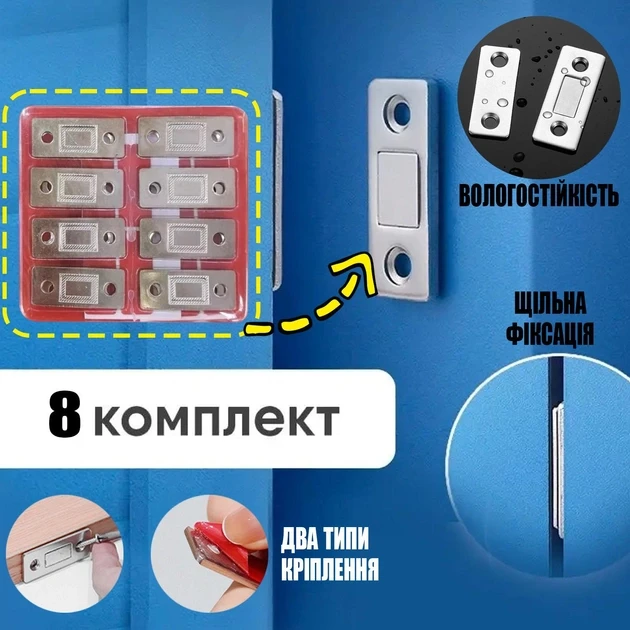 ВОЛОГОСТІЙКІСТЬ

ЩІЛЬНА ФІКСАЦІЯ

8 комплект

ДВА ТИПИ КРІПЛЕННЯ