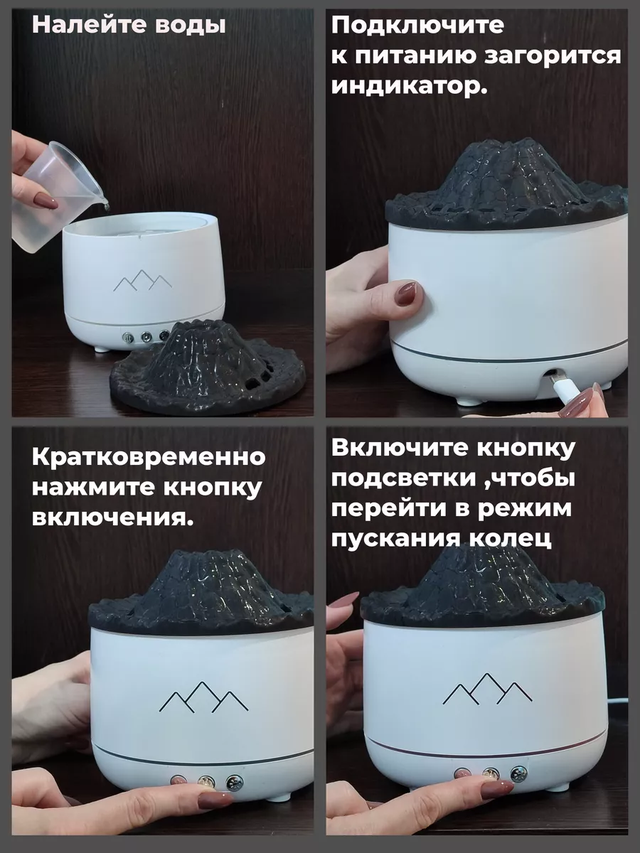 Налейте воды

Подключите к питанию загорится индикатор.

Кратковременно нажмите кнопку включения.

Включите кнопку подсветки ,чтобы перейти в режим пускания колец