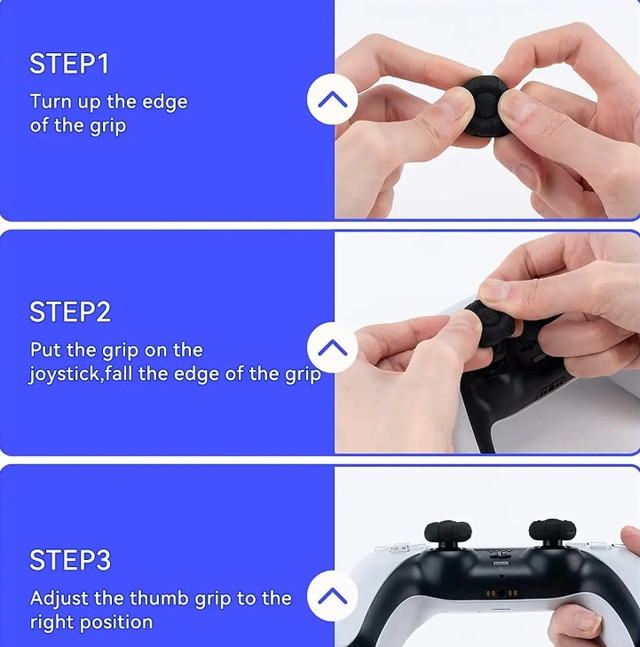 STEP1
Turn up the edge of the grip

STEP2
Put the grip on the joystick,fall the edge of the grip

STEP3
Adjust the thumb grip to the right position