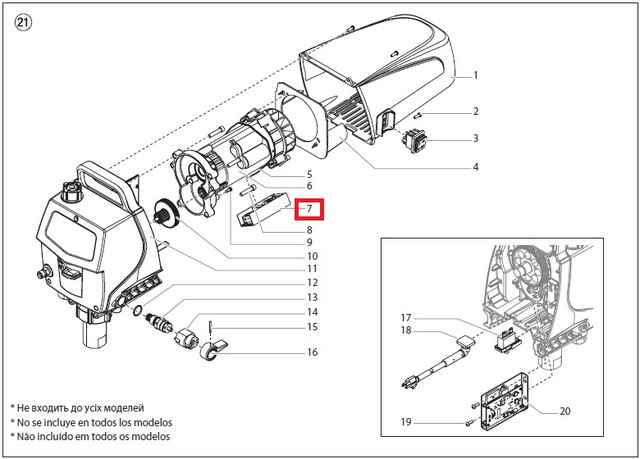 21

1
2
3
4
5
6
7
8
9
10
11
12
13
14
15
16

17
18
19
20

* Не входить до усіх моделей
* No se incluye en todos los modelos
* Não incluído em todos os modelos