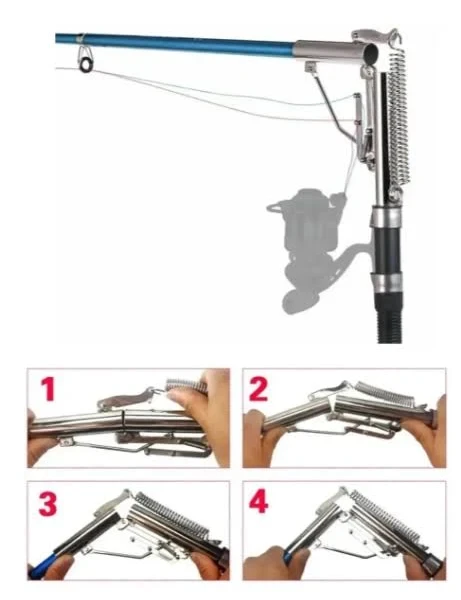 1

2

3

4