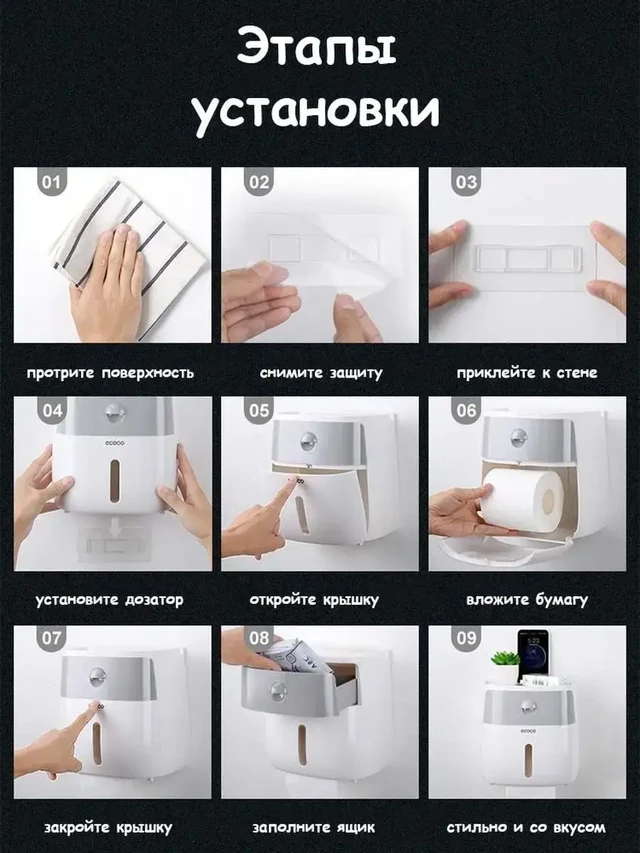 Этапы установки

01

протрите поверхность

02

снимите защиту

03

приклейте к стене

04

ecoco

установите дозатор

05

откройте крышку

06

вложите бумагу

07

закройте крышку

08

заполните ящик

09

ecoco

стильно и со вкусом