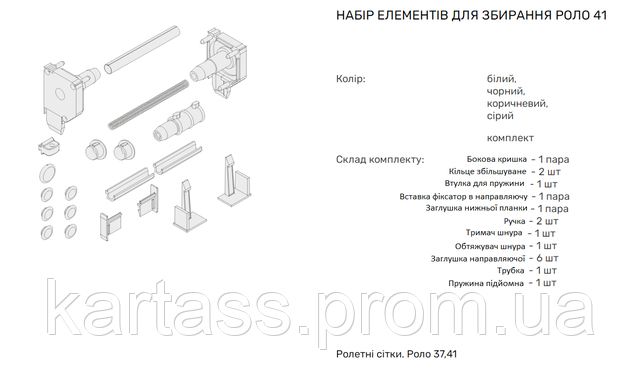 НАБІР ЕЛЕМЕНТІВ ДЛЯ ЗБИРАННЯ РОЛО 41

Колір:
білий,
чорний,
коричневий,
сірий

комплект

Склад комплекту:
Бокова кришка - 1 пара
Кільце збільшуване - 2 шт
Втулка для пружини - 1 шт
Вставка фіксатор в направляючу - 1 пара
Заглушка нижньої планки - 1 пара
Ручка - 2 шт
Тримач шнура - 1 шт
Обтяжувач шнура - 1 шт
Заглушка направляючої - 6 шт
Трубка - 1 шт
Пружина підйомна - 1 шт

kartass.prom.ua

Ролетні сітки. Роло 37,41