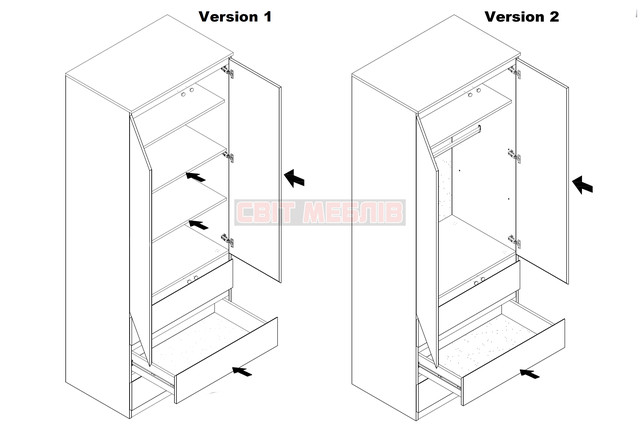 Version 1

Version 2

СВІТ МЕБЛІВ