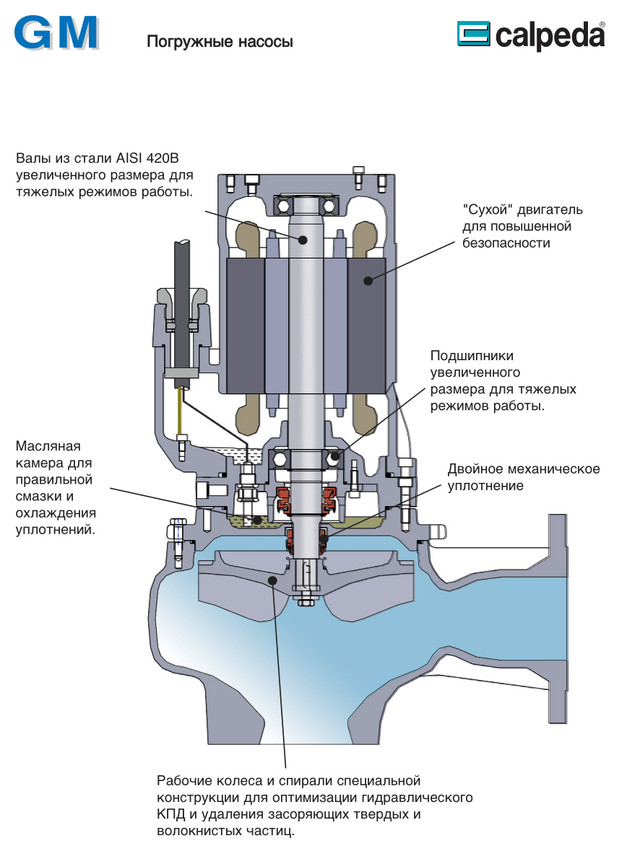 GM

Погружные насосы

calpeda®

Валы из стали AISI 420B увеличенного размера для тяжелых режимов работы.

"Сухой" двигатель для повышенной безопасности

Подшипники увеличенного размера для тяжелых режимов работы.

Масляная камера для правильной смазки и охлаждения уплотнений.

Двойное механическое уплотнение

Рабочие колеса и спирали специальной конструкции для оптимизации гидравлического КПД и удаления засоряющих твердых и волокнистых частиц.