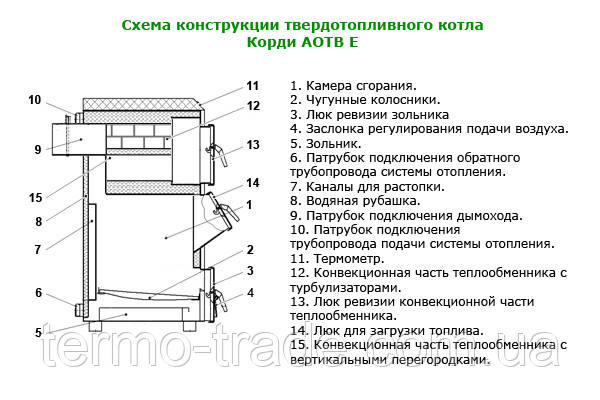 Схема конструкции твердотопливного котла
Корди АОТВ Е

10
9
15
8
7
6
5
11
12
13
14
1
2
3
4

1. Камера сгорания.
2. Чугунные колосники.
3. Люк ревизии зольника
4. Заслонка регулирования подачи воздуха.
5. Зольник.
6. Патрубок подключения обратного трубопровода системы отопления.
7. Каналы для растопки.
8. Водяная рубашка.
9. Патрубок подключения дымохода.
10. Патрубок подключения трубопровода подачи системы отопления.
11. Термометр.
12. Конвекционная часть теплообменника с турбулизаторами.
13. Люк ревизии конвекционной части теплообменника.
14. Люк для загрузки топлива.
15. Конвекционная часть теплообменника с вертикальными перегородками.

termo-trade.com.ua