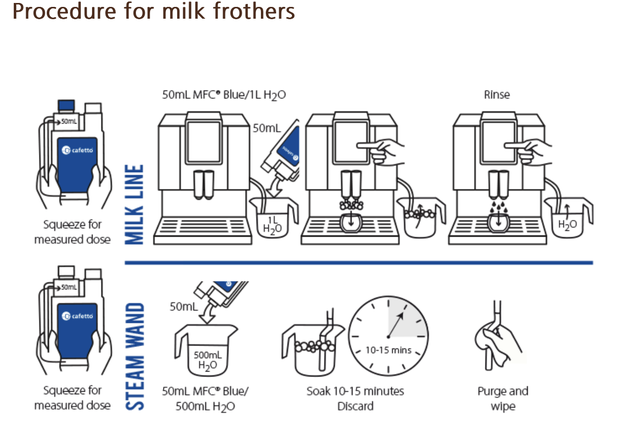 Procedure for milk frothers

MILK LINE

50mL

cafetto

Squeeze for measured dose

50mL MFC® Blue/1L $H_2O$

50mL

1L $H_2O$

Rinse

$H_2O$

STEAM WAND

50mL

cafetto

Squeeze for measured dose

50mL

500mL $H_2O$

50mL MFC® Blue/ 500mL $H_2O$

10-15 mins

Soak 10-15 minutes Discard

Purge and wipe