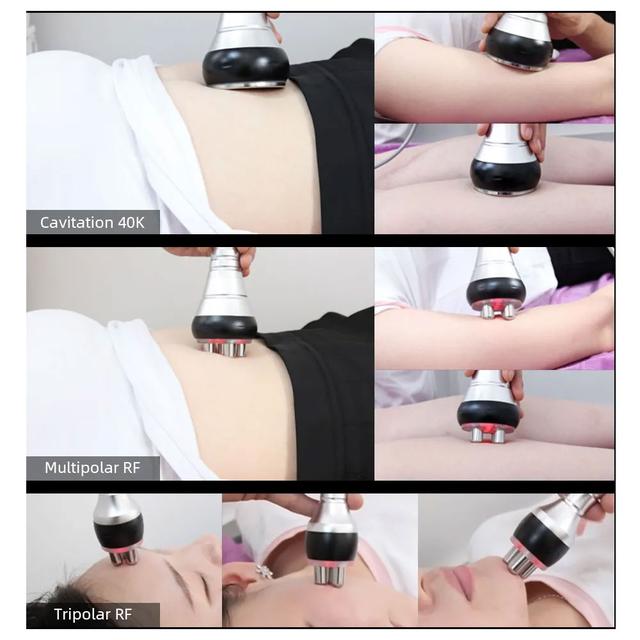 Cavitation 40K

Multipolar RF

Tripolar RF