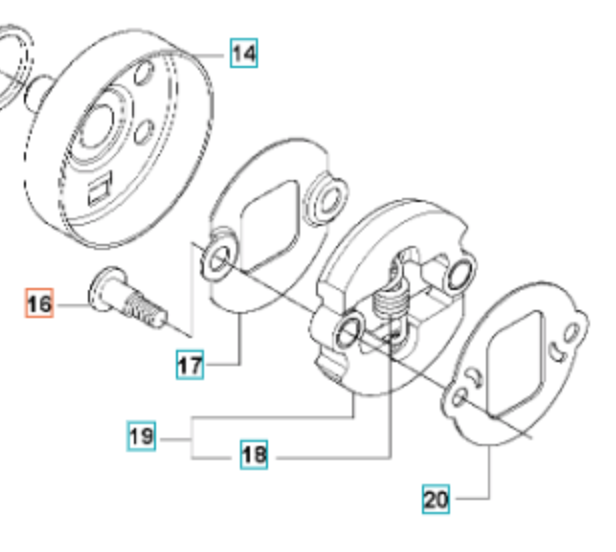 14
16
17
19
18
20