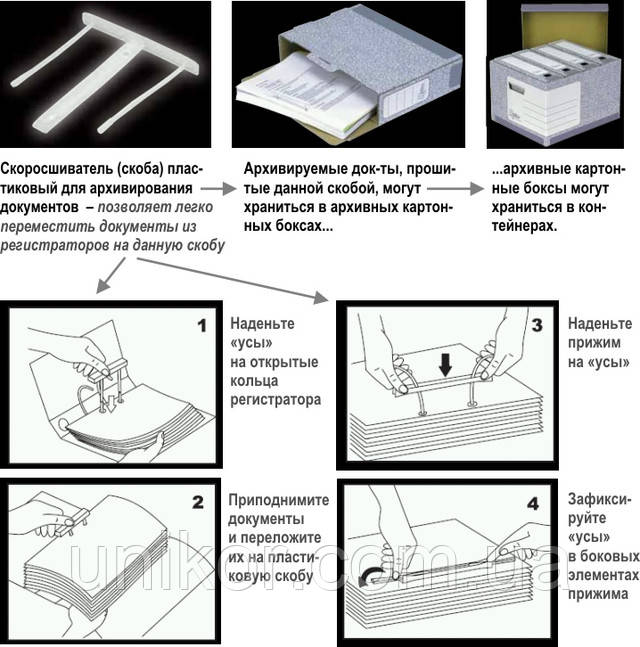 Скоросшиватель (скоба) пластиковый для архивирования документов – позволяет легко переместить документы из регистраторов на данную скобу

Архивируемые док-ты, прошитые данной скобой, могут храниться в архивных картонных боксах...

...архивные картонные боксы могут храниться в контейнерах.

1

Наденьте «усы» на открытые кольца регистратора

3

Наденьте прижим на «усы»

2

Приподнимите документы и переложите их на пластиковую скобу

4

Зафиксируйте «усы» в боковых элементах прижима

unikon.com.ua