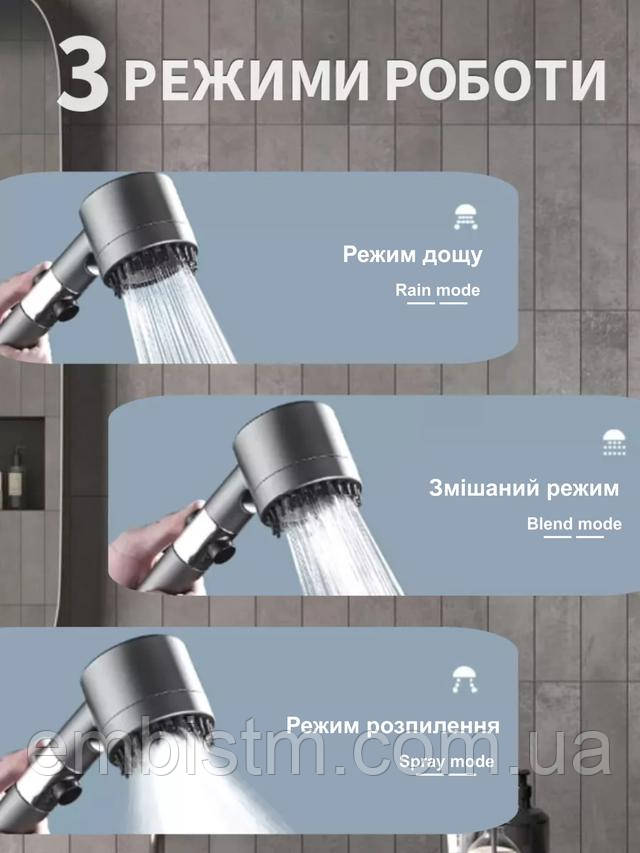 3 РЕЖИМИ РОБОТИ

Режим дощу

Rain mode

Змішаний режим

Blend mode

Режим розпилення

Spray mode

embistm.com.ua